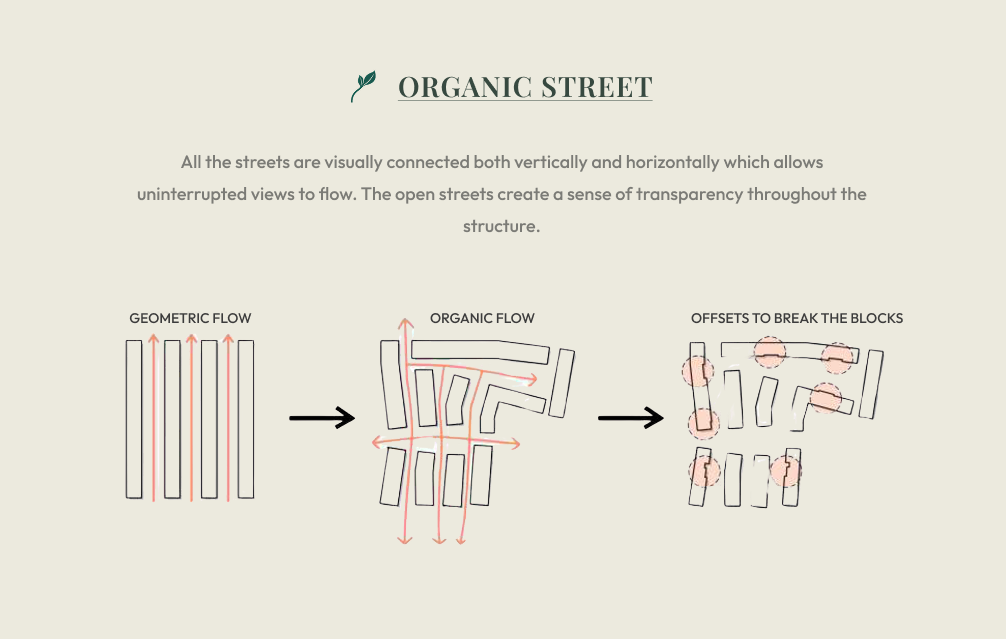 ORGANIC STREET

All the streets are visually connected both vertically and horizontally which allows uninterrupted views to flow. The open streets create a sense of transparency throughout the structure.

GEOMETRIC FLOW

ORGANIC FLOW

OFFSETS TO BREAK THE BLOCKS